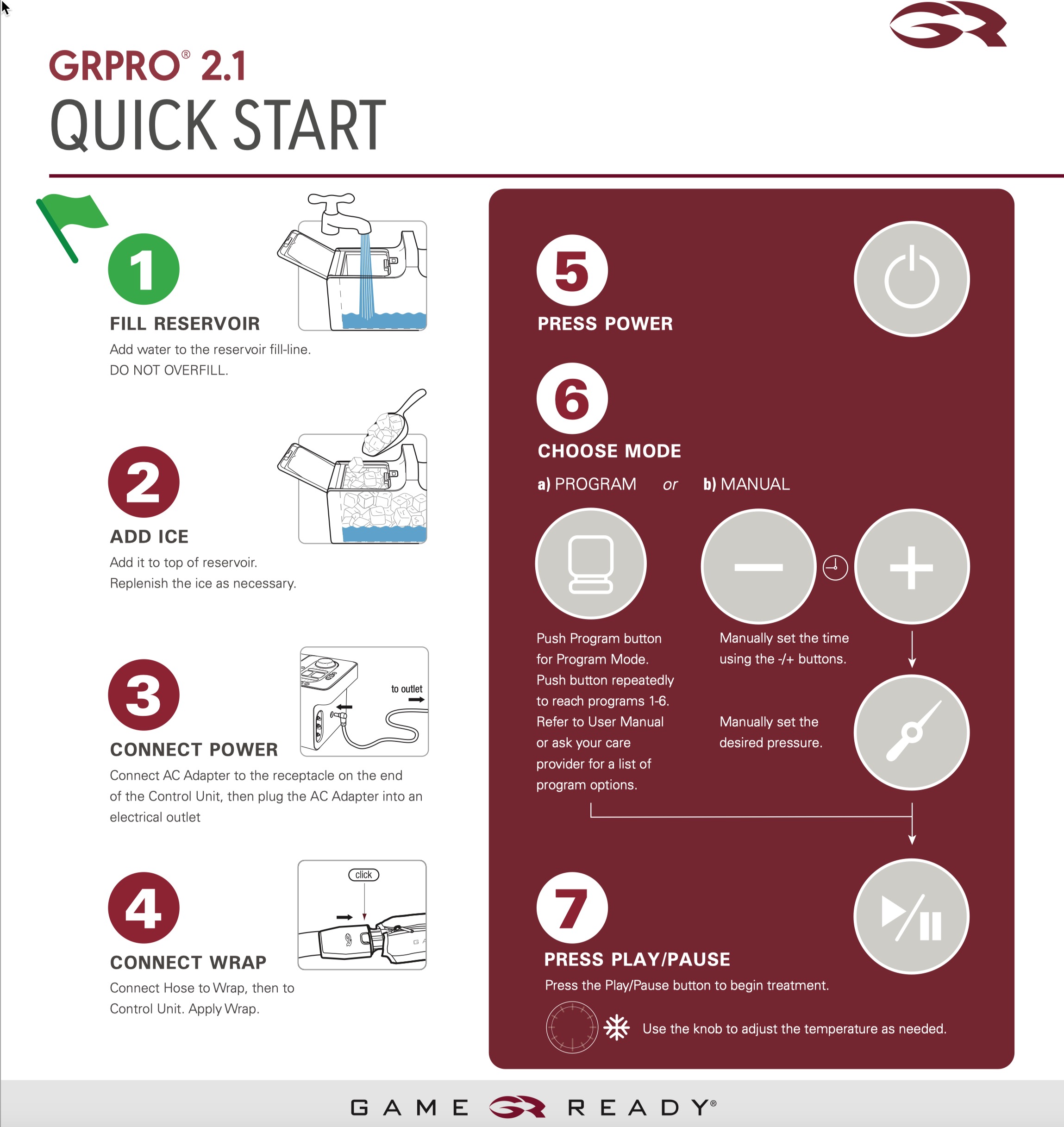 GRPRO® 2.1
QUICK START

1
FILL RESERVOIR
Add water to the reservoir fill-line.
DO NOT OVERFILL.

2
ADD ICE
Add it to top of reservoir.
Replenish the ice as necessary.

3
CONNECT POWER
to outlet
Connect AC Adapter to the receptacle on the end of the Control Unit, then plug the AC Adapter into an electrical outlet

4
CONNECT WRAP
click
Connect Hose to Wrap, then to Control Unit. Apply Wrap.

5
PRESS POWER

6
CHOOSE MODE
a) PROGRAM or b) MANUAL

Push Program button for Program Mode. Push button repeatedly to reach programs 1-6. Refer to User Manual or ask your care provider for a list of program options.

Manually set the time using the -/+ buttons.

Manually set the desired pressure.

7
PRESS PLAY/PAUSE
Press the Play/Pause button to begin treatment.
Use the knob to adjust the temperature as needed.

GAME READY®